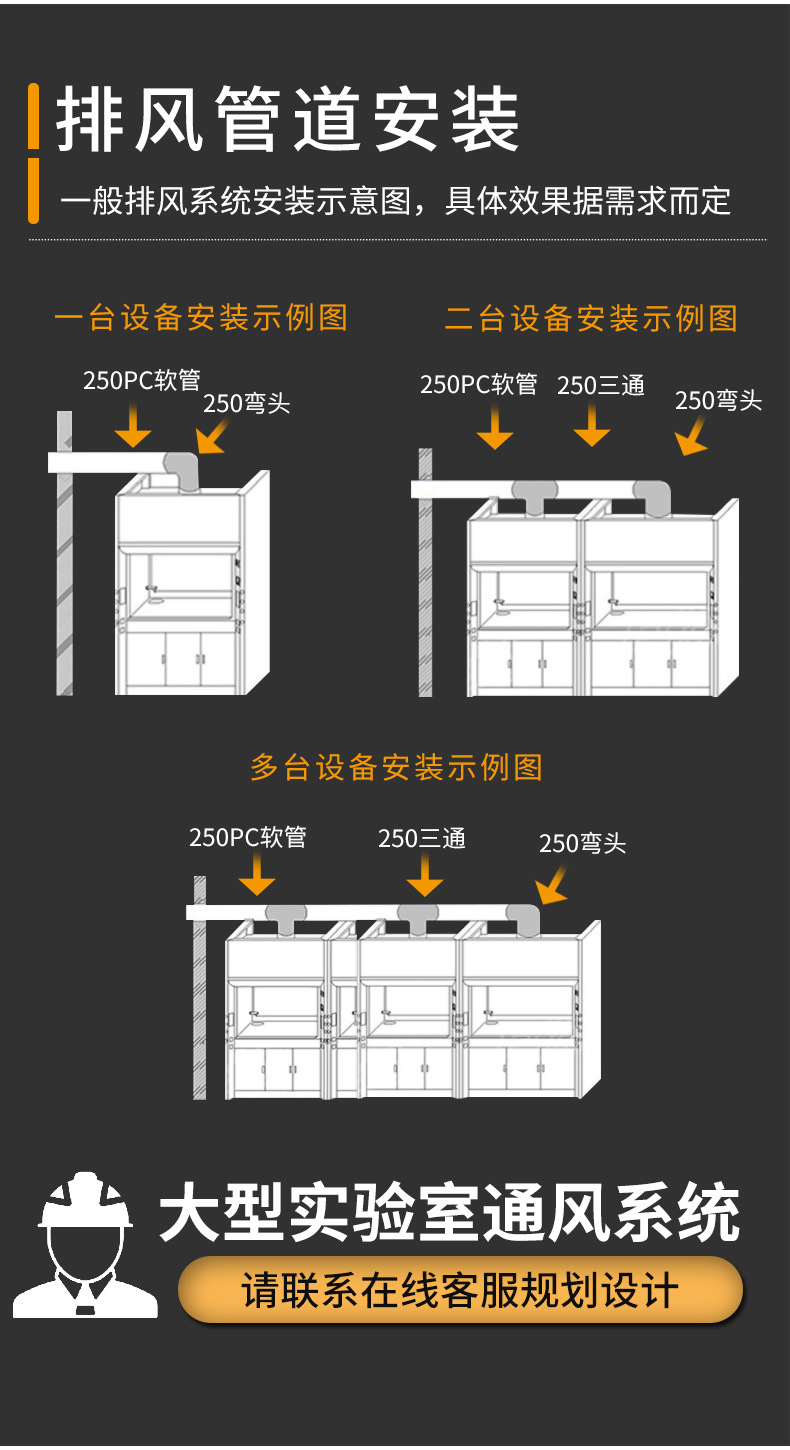 排风管道安装

一般排风系统安装示意图，具体效果据需求而定

一台设备安装示例图

250PC软管

250弯头

二台设备安装示例图

250PC软管

250三通

250弯头

多台设备安装示例图

250PC软管

250三通

250弯头

大型实验室通风系统

请联系在线客服规划设计