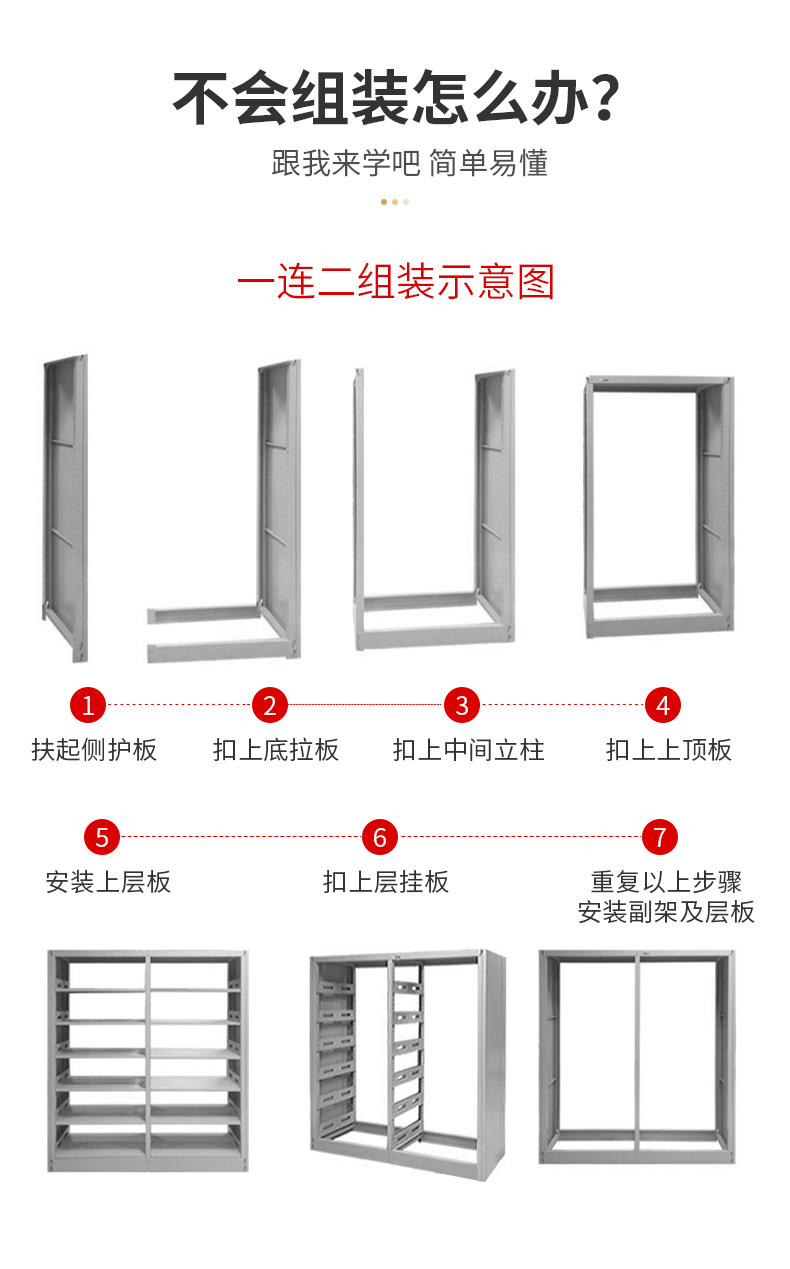 不会组装怎么办?
跟我来学吧 简单易懂

一连二组装示意图

1
扶起侧护板

2
扣上底拉板

3
扣上中间立柱

4
扣上上顶板

5
安装上层板

6
扣上层挂板

7
重复以上步骤
安装副架及层板